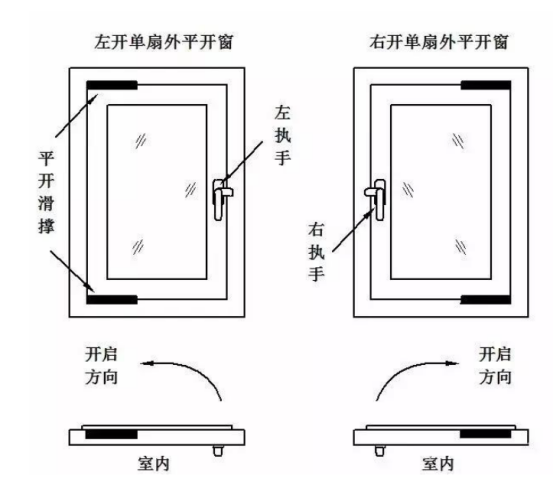 左开单扇外平开窗

右开单扇外平开窗

平开滑撑

左执手

右执手

开启方向

开启方向

室内

室内